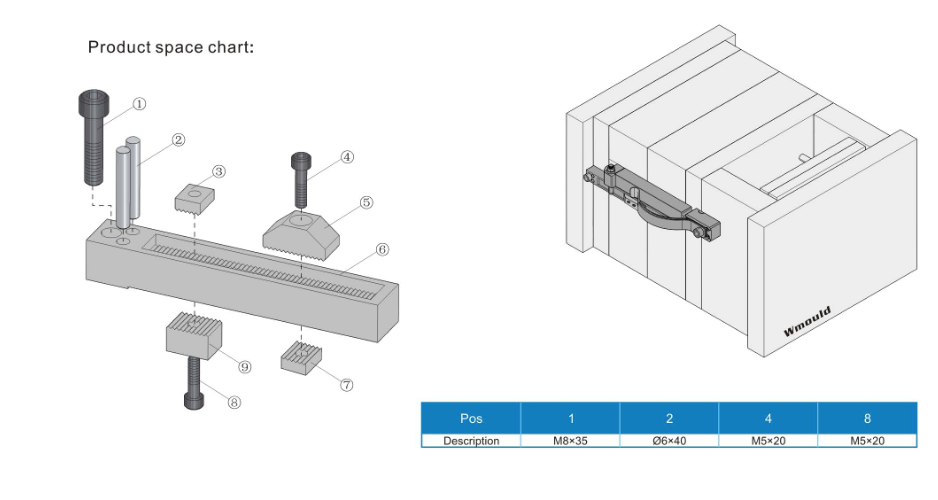 Product space chart:

①
②
③
④
⑤
⑥
⑦
⑧
⑨

Wmould

| Pos | 1 | 2 | 4 | 8 |
|---|---|---|---|---|
| Description | M8×35 | Ø6×40 | M5×20 | M5×20 |